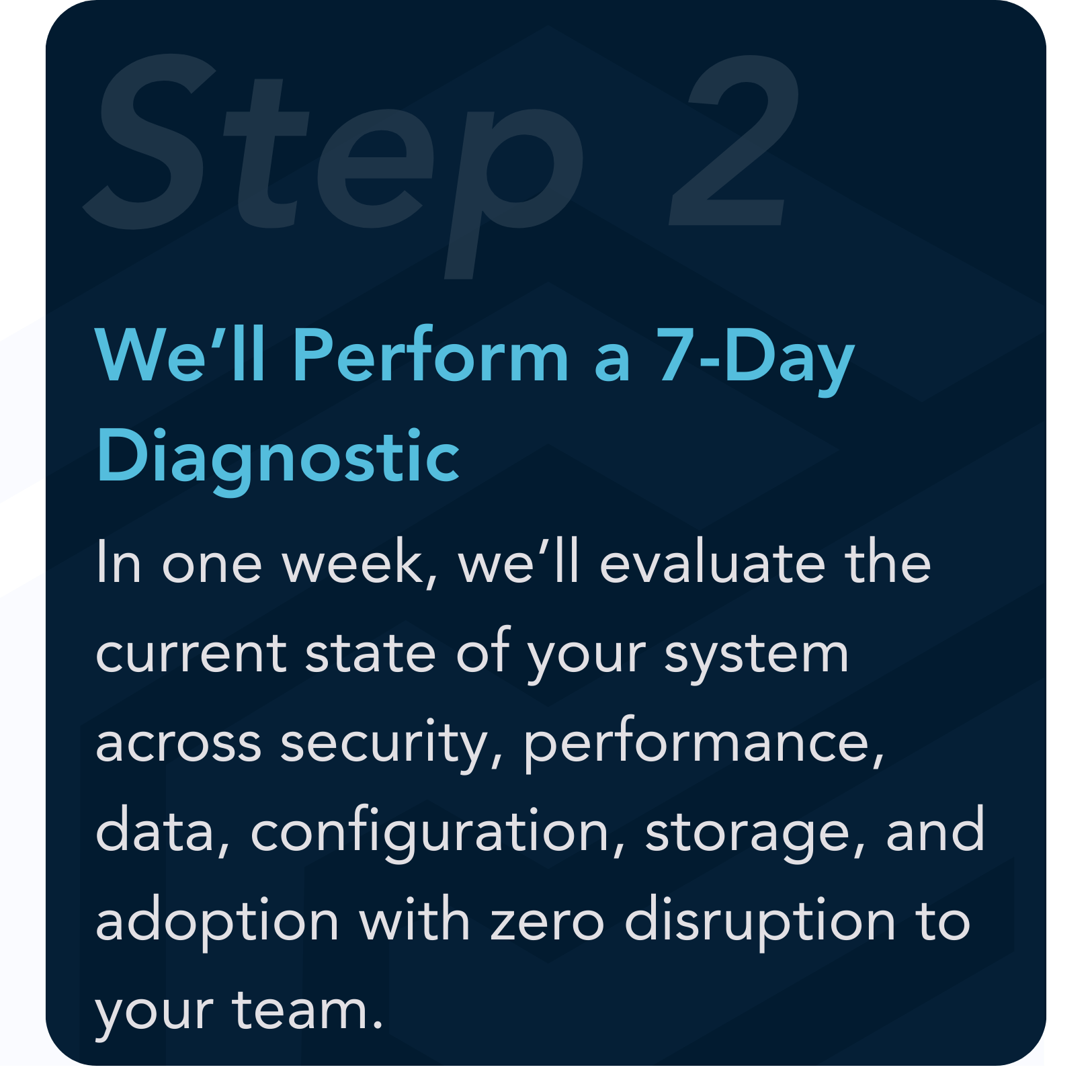 Step 2

We'll Perform a 7-Day Diagnostic

In one week, we'll evaluate the current state of your system across security, performance, data, configuration, storage, and adoption with zero disruption to your team.